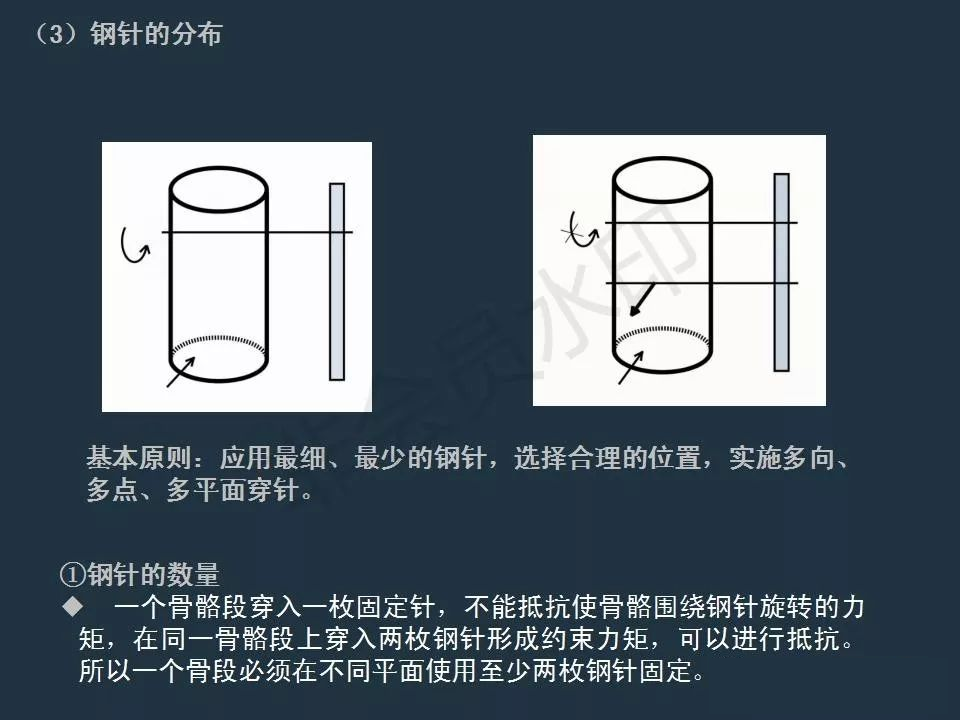 （3）钢针的分布

基本原则：应用最细、最少的钢针，选择合理的位置，实施多向、多点、多平面穿针。

①钢针的数量

◆　一个骨骼段穿入一枚固定针，不能抵抗使骨骼围绕钢针旋转的力矩，在同一骨骼段上穿入两枚钢针形成约束力矩，可以进行抵抗。所以一个骨段必须在不同平面使用至少两枚钢针固定。