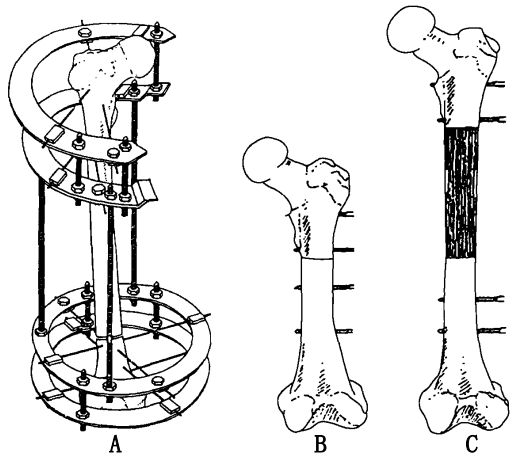 A B C